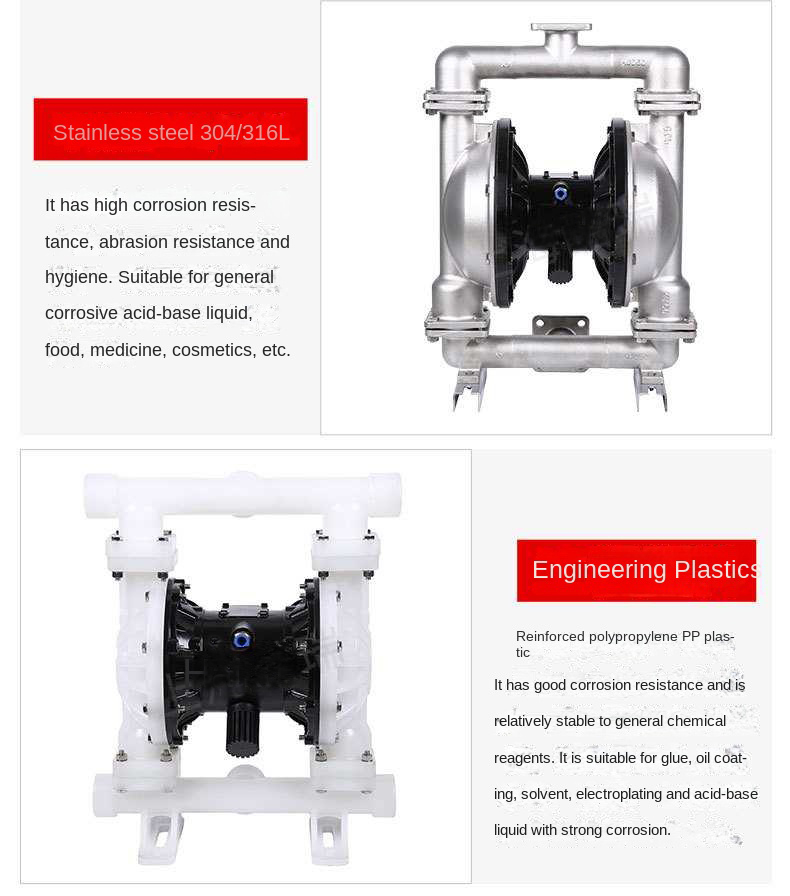 Stainless steel 304/316L

It has high corrosion resistance, abrasion resistance and hygiene. Suitable for general corrosive acid-base liquid, food, medicine, cosmetics, etc.

Engineering Plastics

Reinforced polypropylene PP plastic

It has good corrosion resistance and is relatively stable to general chemical reagents. It is suitable for glue, oil coating, solvent, electroplating and acid-base liquid with strong corrosion.