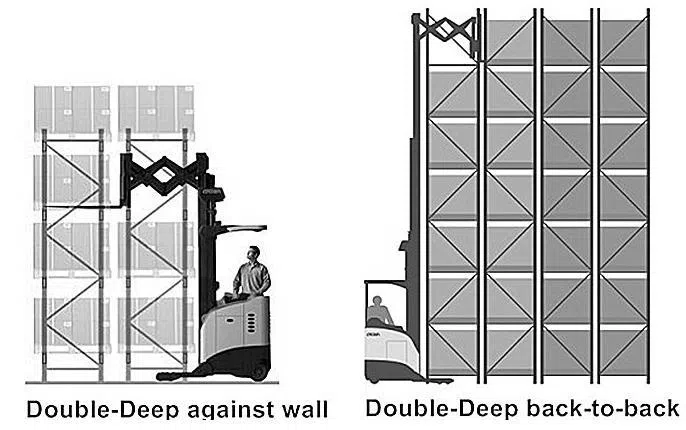 Double-Deep against wall

Double-Deep back-to-back