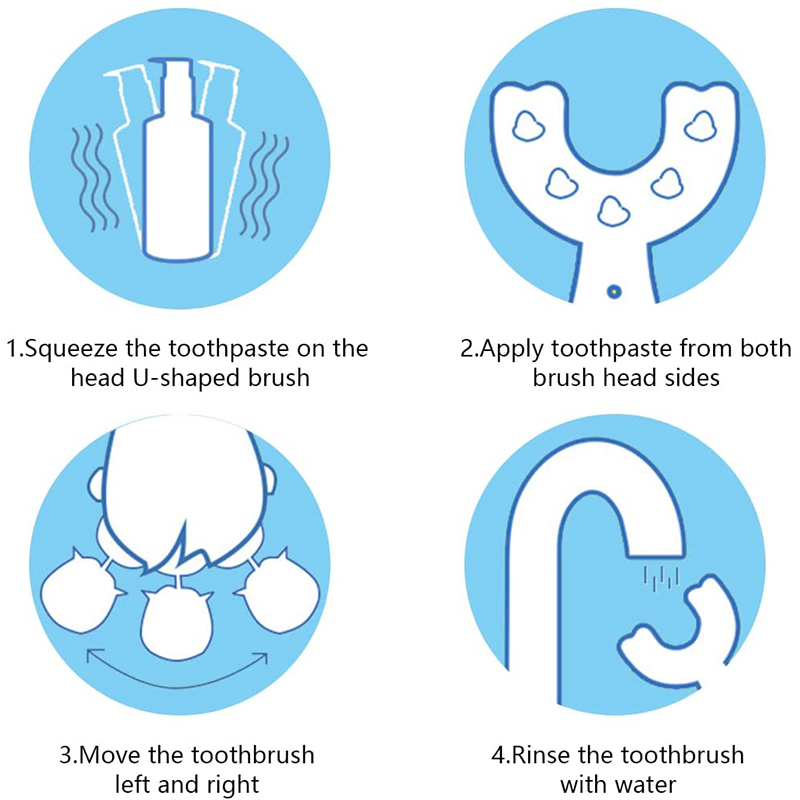 1.Squeeze the toothpaste on the head U-shaped brush

2.Apply toothpaste from both brush head sides

3.Move the toothbrush left and right

4.Rinse the toothbrush with water